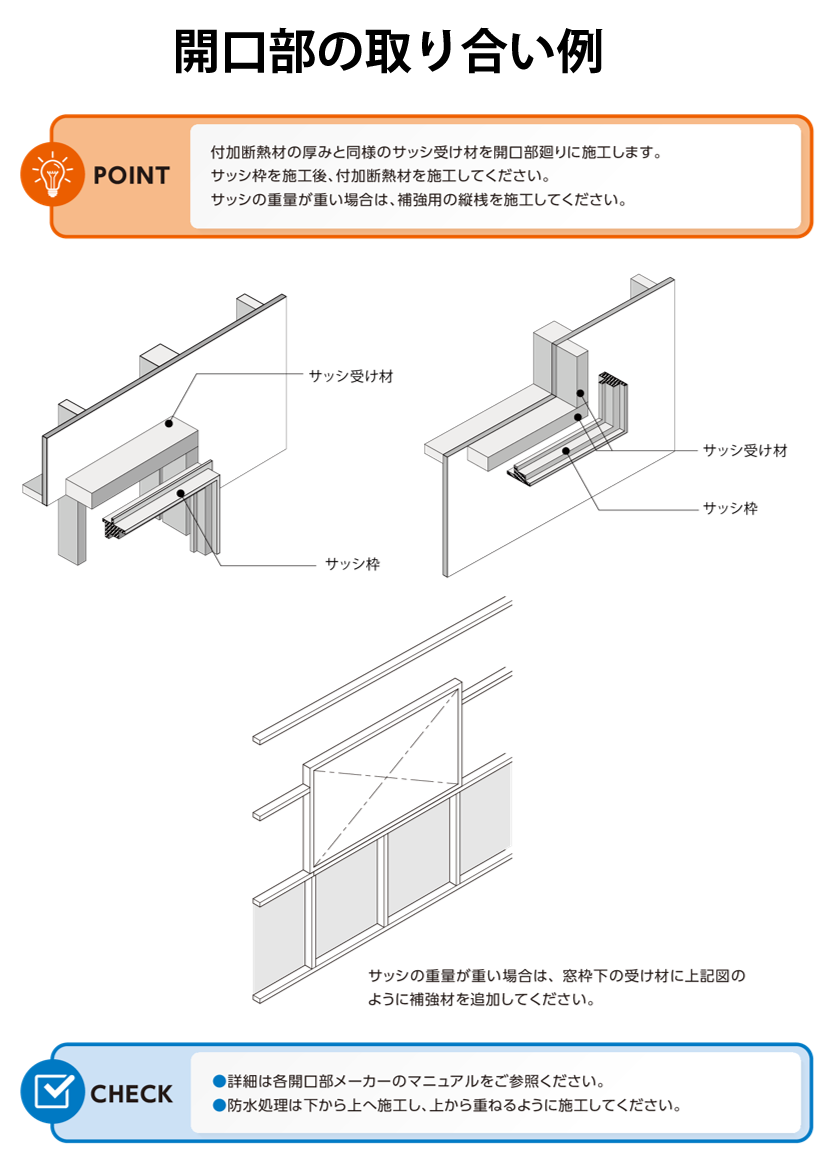 開口部の取り合い例

POINT

付加断熱材の厚みと同様のサッシ受け材を開口部廻りに施工します。
サッシ枠を施工後、付加断熱材を施工してください。
サッシの重量が重い場合は、補強用の縦桟を施工してください。

サッシ受け材

サッシ枠

サッシ受け材

サッシ枠

サッシの重量が重い場合は、窓枠下の受け材に上記図のように補強材を追加してください。

CHECK

●詳細は各開口部メーカーのマニュアルをご参照ください。
●防水処理は下から上へ施工し、上から重ねるように施工してください。